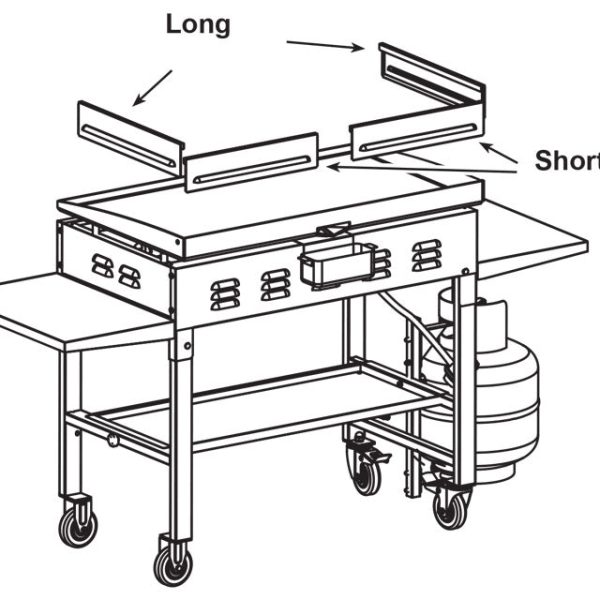 Long

Short