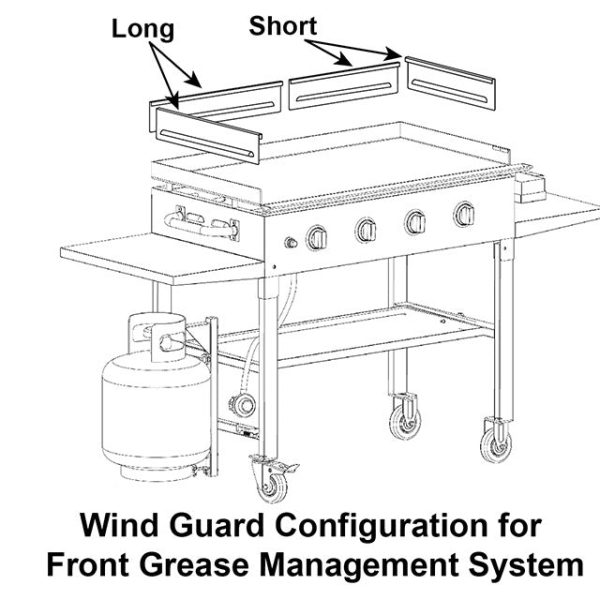 Long

Short

Wind Guard Configuration for Front Grease Management System